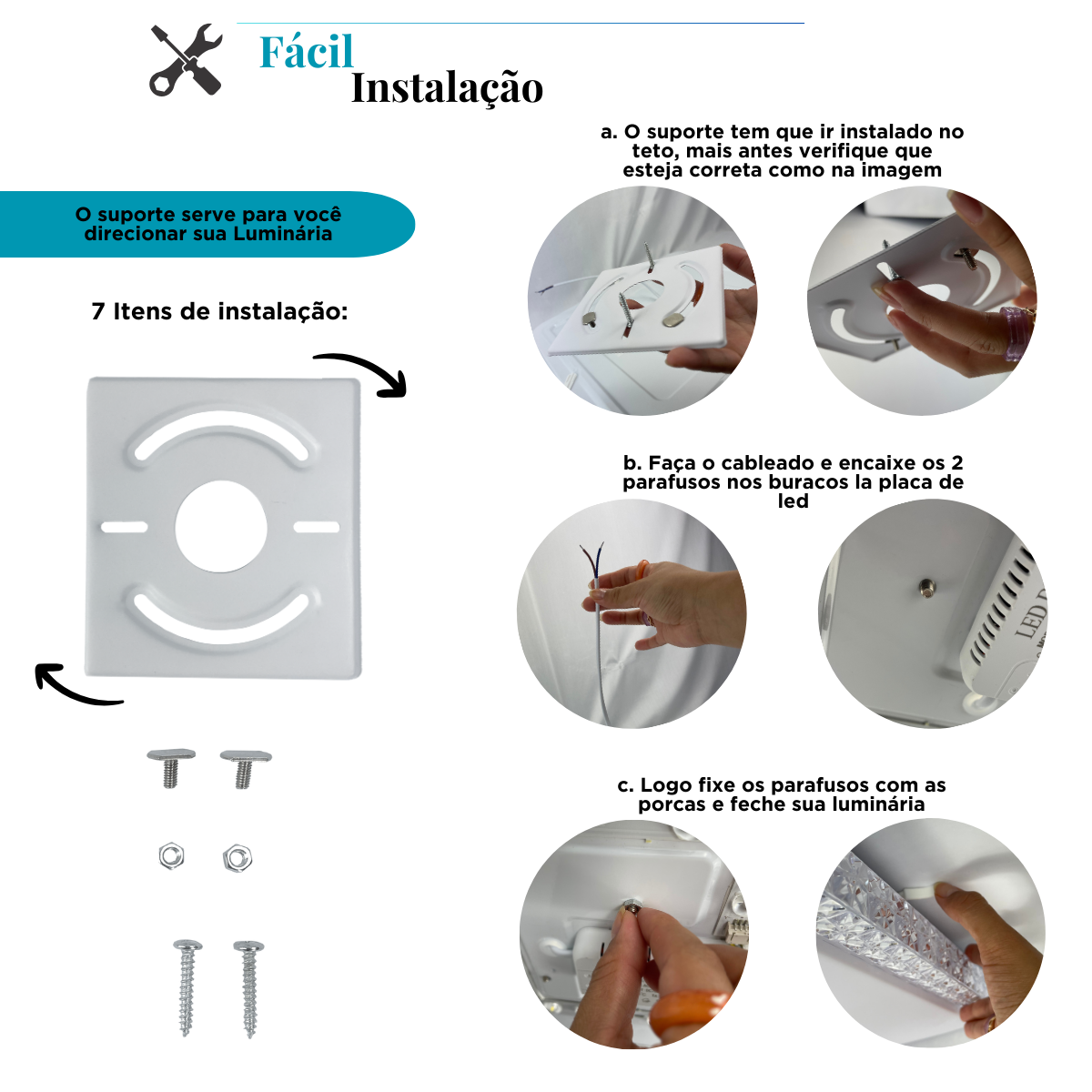 Fácil
Instalação

O suporte serve para você direcionar sua Luminária

7 Itens de instalação:

a. O suporte tem que ir instalado no teto, mais antes verifique que esteja correta como na imagem

b. Faça o cableado e encaixe os 2 parafusos nos buracos la placa de led

LED D

c. Logo fixe os parafusos com as porcas e feche sua luminária