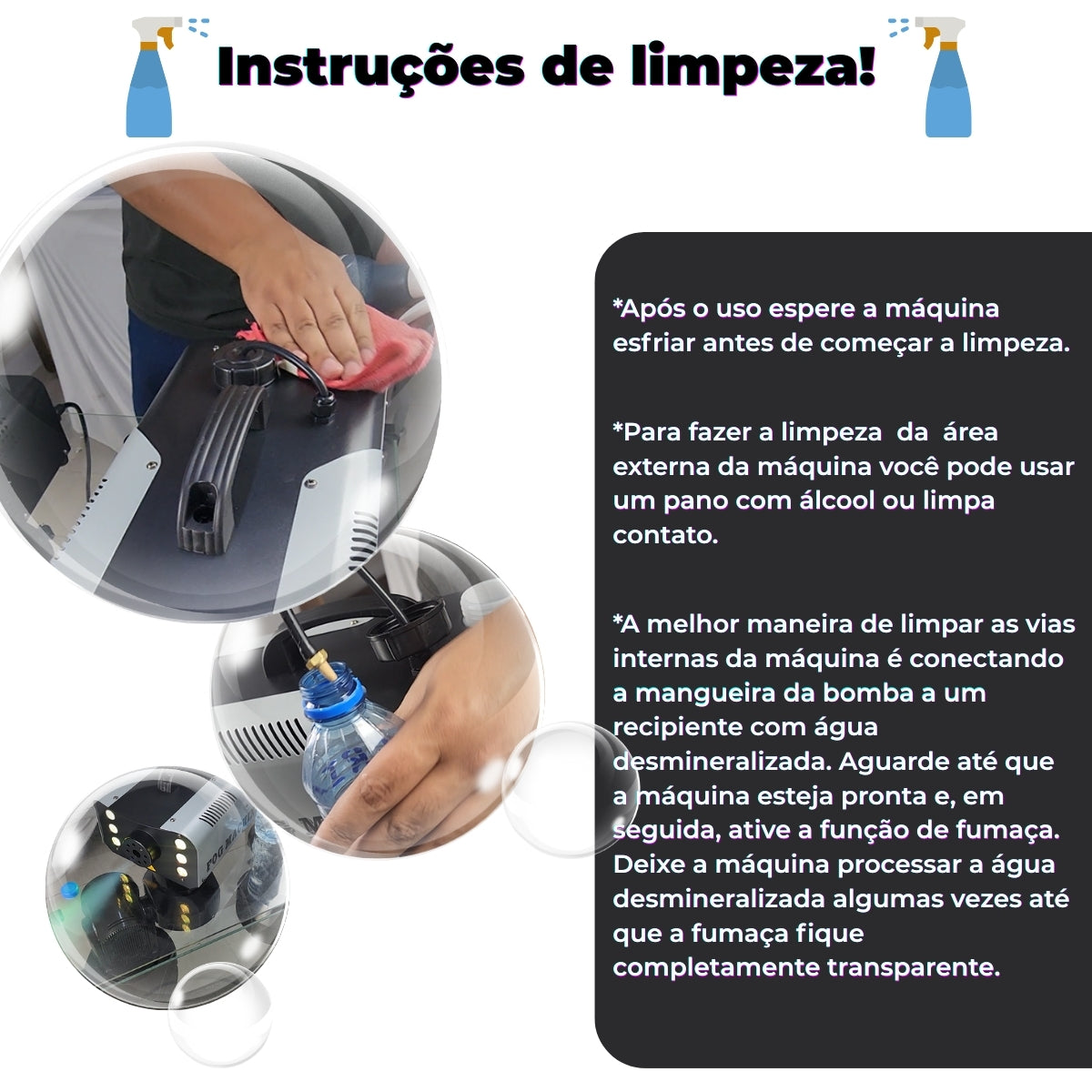 Instruções de limpeza!

*Após o uso espere a máquina esfriar antes de começar a limpeza.

*Para fazer a limpeza da área externa da máquina você pode usar um pano com álcool ou limpa contato.

*A melhor maneira de limpar as vias internas da máquina é conectando a mangueira da bomba a um recipiente com água desmineralizada. Aguarde até que a máquina esteja pronta e, em seguida, ative a função de fumaça. Deixe a máquina processar a água desmineralizada algumas vezes até que a fumaça fique completamente transparente.