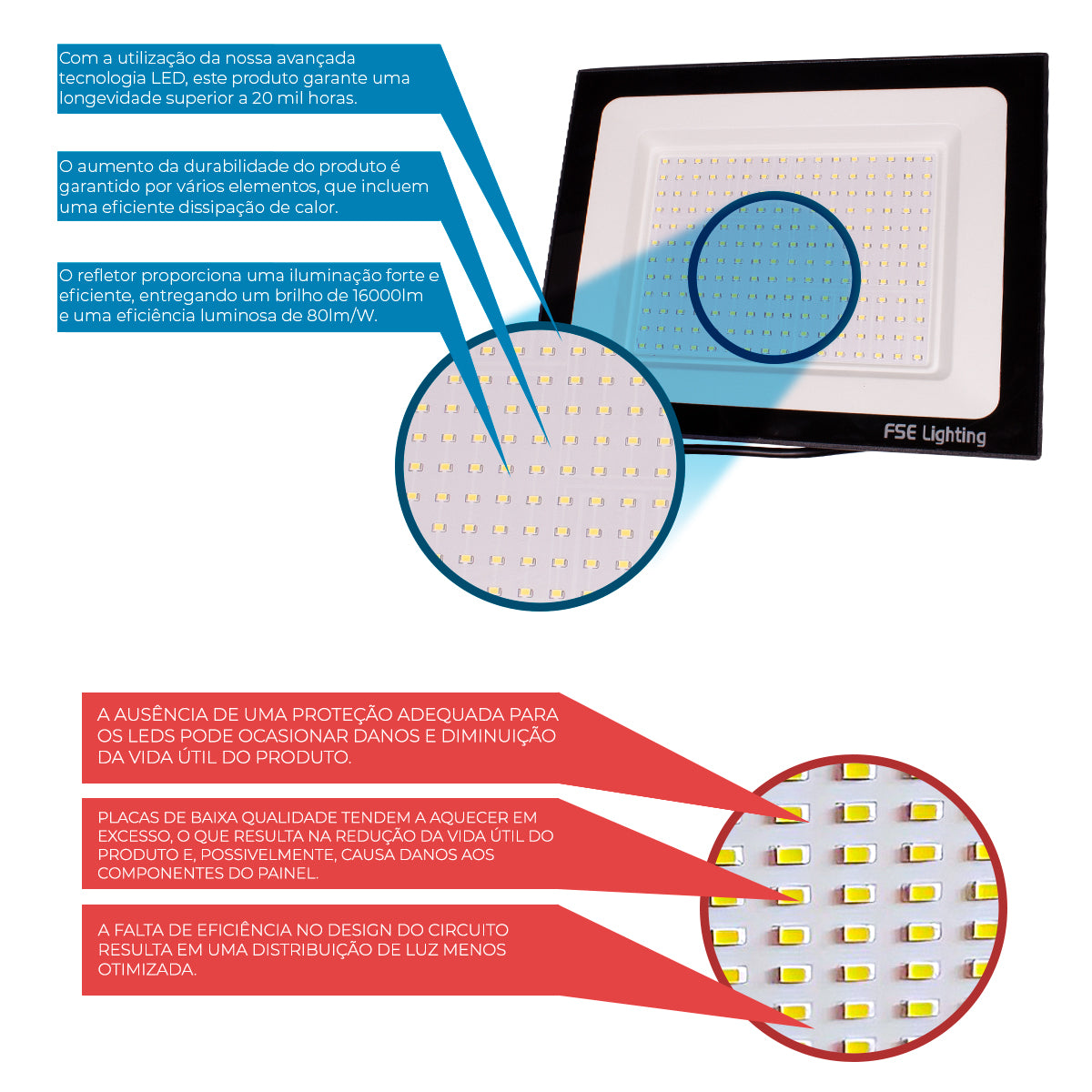 Com a utilização da nossa avançada tecnologia LED, este produto garante uma longevidade superior a 20 mil horas.

O aumento da durabilidade do produto é garantido por vários elementos, que incluem uma eficiente dissipação de calor.

O refletor proporciona uma iluminação forte e eficiente, entregando um brilho de 16000lm e uma eficiência luminosa de 80lm/W.

FSE Lighting

A AUSÊNCIA DE UMA PROTEÇÃO ADEQUADA PARA OS LEDS PODE OCASIONAR DANOS E DIMINUIÇÃO DA VIDA ÚTIL DO PRODUTO.

PLACAS DE BAIXA QUALIDADE TENDEM A AQUECER EM EXCESSO, O QUE RESULTA NA REDUÇÃO DA VIDA ÚTIL DO PRODUTO E, POSSIVELMENTE, CAUSA DANOS AOS COMPONENTES DO PAINEL.

A FALTA DE EFICIÊNCIA NO DESIGN DO CIRCUITO RESULTA EM UMA DISTRIBUIÇÃO DE LUZ MENOS OTIMIZADA.